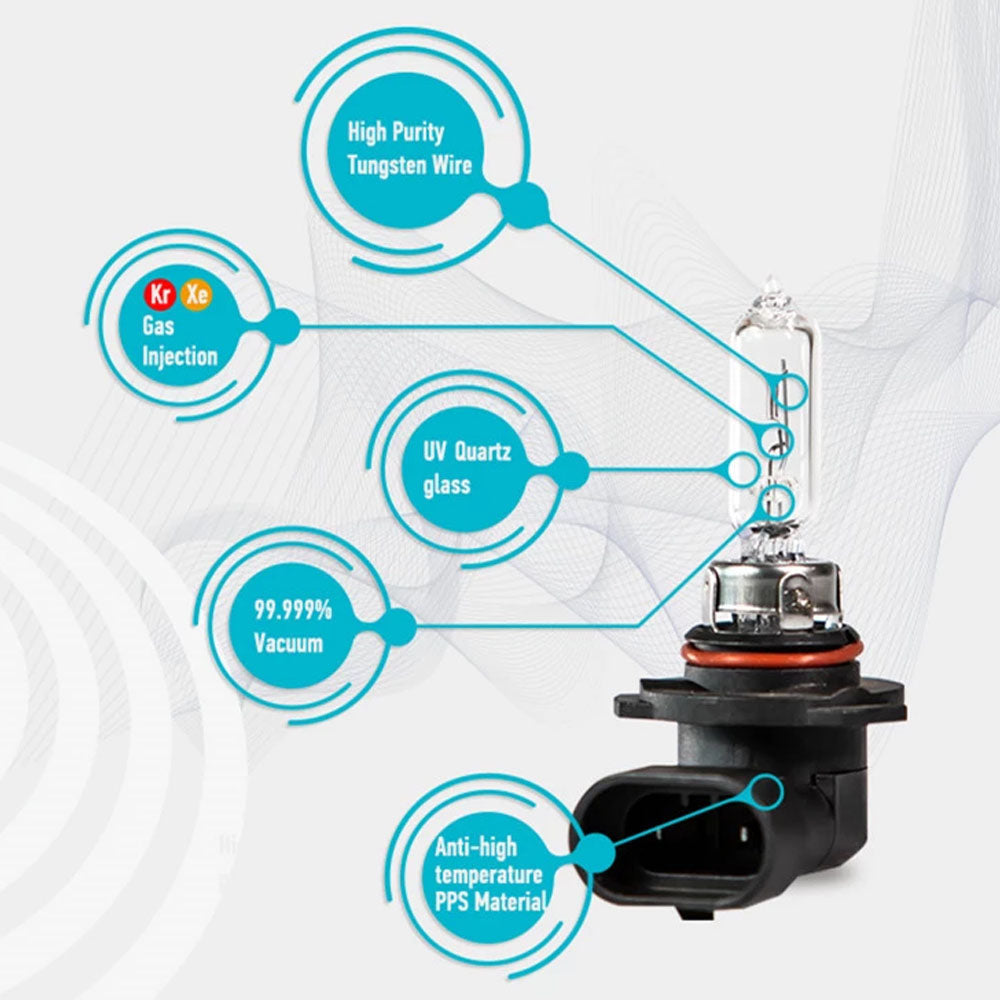 High Purity Tungsten Wire

Kr Xe Gas Injection

UV Quartz glass

99.999% Vacuum

Anti-high temperature PPS Material