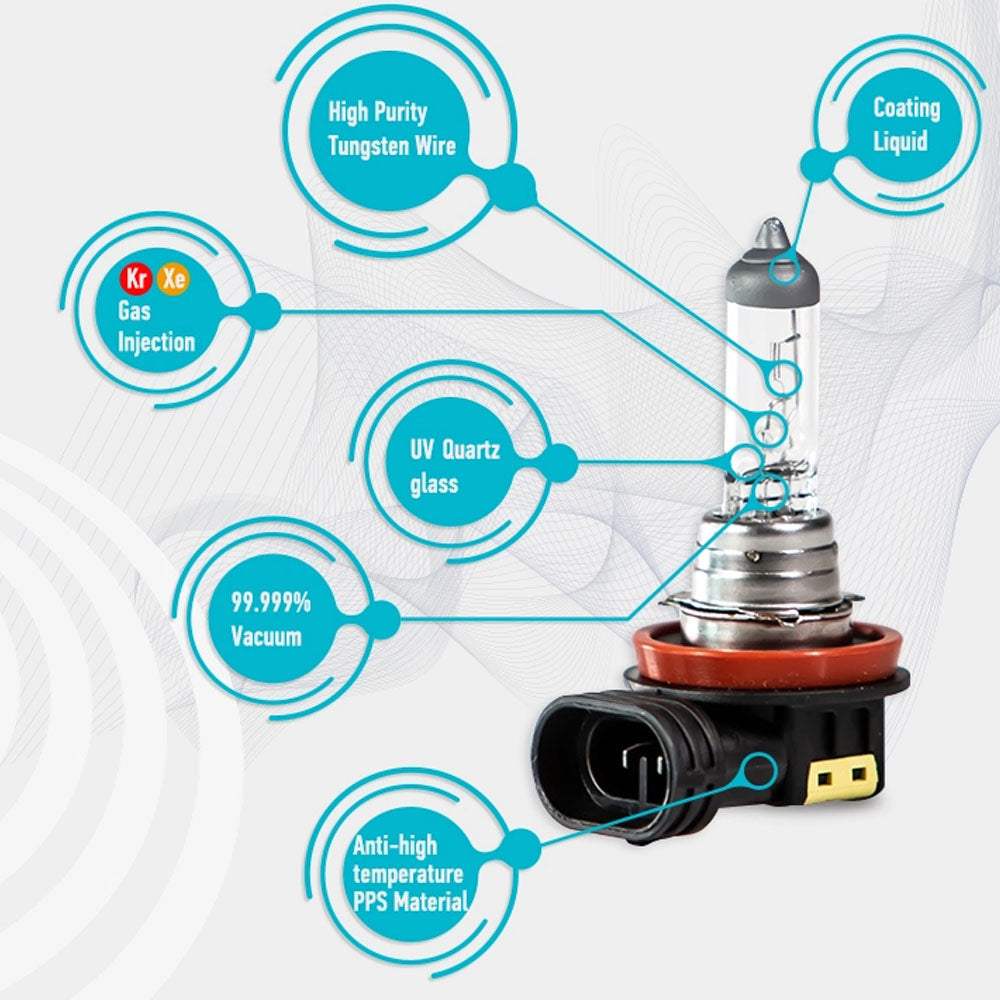 High Purity Tungsten Wire

Coating Liquid

Kr Xe
Gas Injection

UV Quartz glass

99.999% Vacuum

Anti-high temperature PPS Material