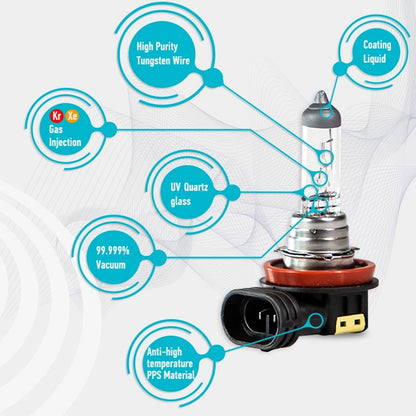 High Purity Tungsten Wire

Coating Liquid

Kr Xe
Gas Injection

UV Quartz glass

99.999% Vacuum

Anti-high temperature PPS Material