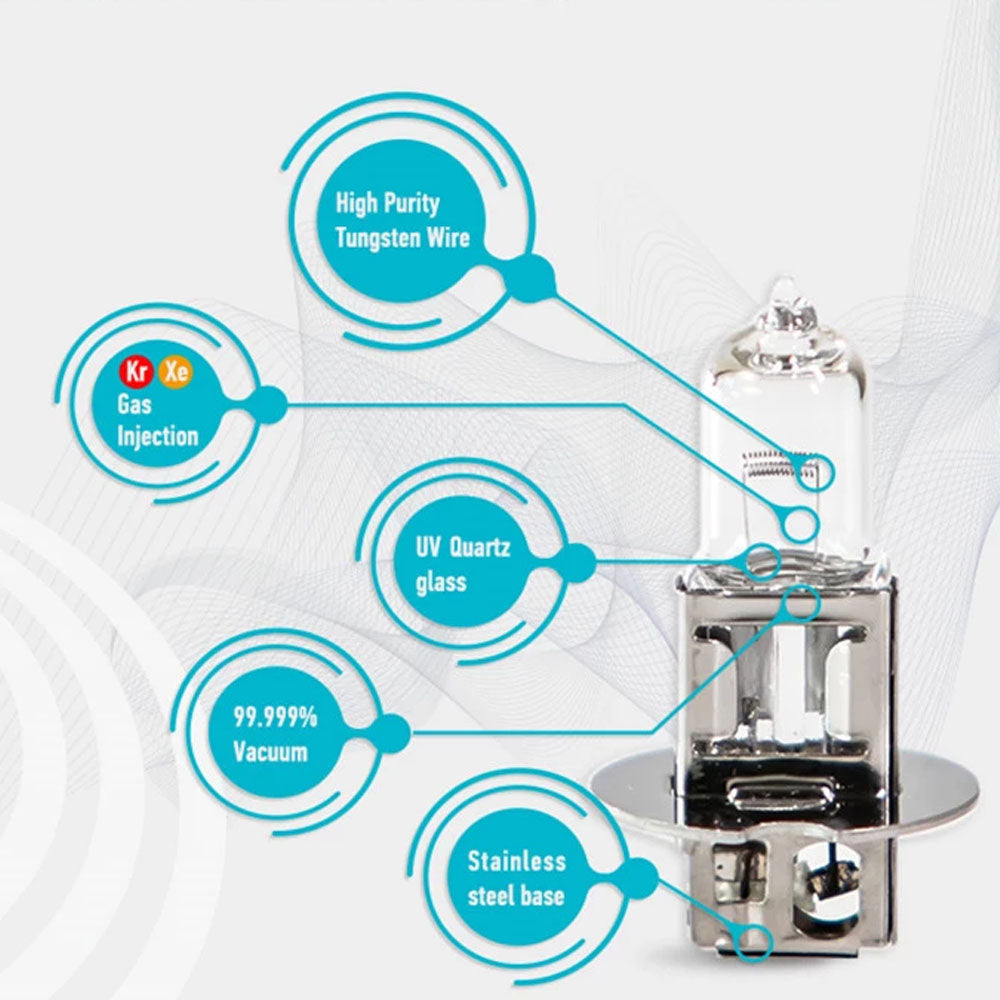 High Purity Tungsten Wire

Kr Xe Gas Injection

UV Quartz glass

99.999% Vacuum

Stainless steel base