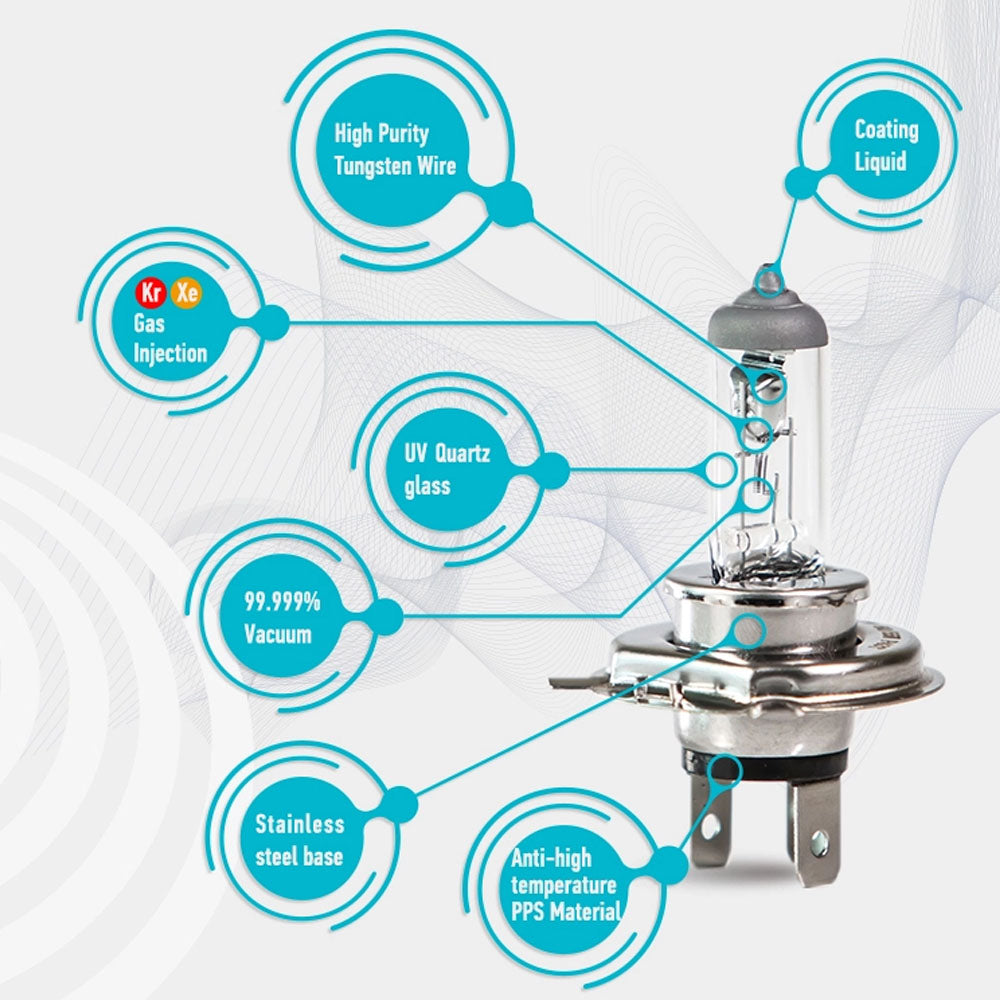 High Purity Tungsten Wire

Coating Liquid

Kr Xe Gas Injection

UV Quartz glass

99.999% Vacuum

Stainless steel base

Anti-high temperature PPS Material