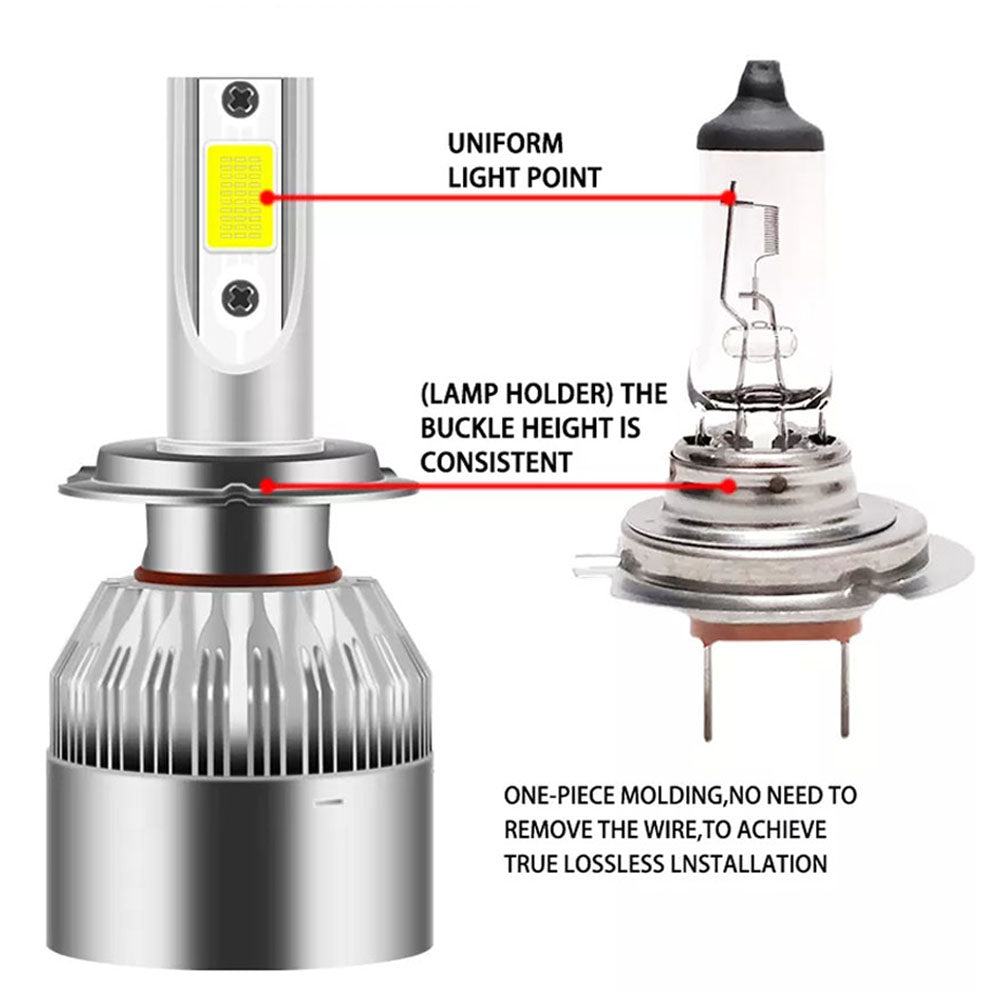 UNIFORM
LIGHT POINT

(LAMP HOLDER) THE
BUCKLE HEIGHT IS
CONSISTENT

ONE-PIECE MOLDING,NO NEED TO
REMOVE THE WIRE,TO ACHIEVE
TRUE LOSSLESS LNSTALLATION