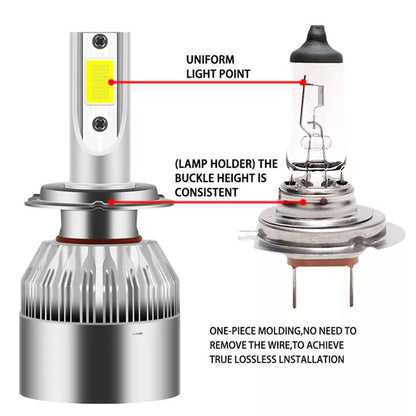 UNIFORM LIGHT POINT

(LAMP HOLDER) THE BUCKLE HEIGHT IS CONSISTENT

ONE-PIECE MOLDING,NO NEED TO REMOVE THE WIRE,TO ACHIEVE TRUE LOSSLESS LNSTALLATION