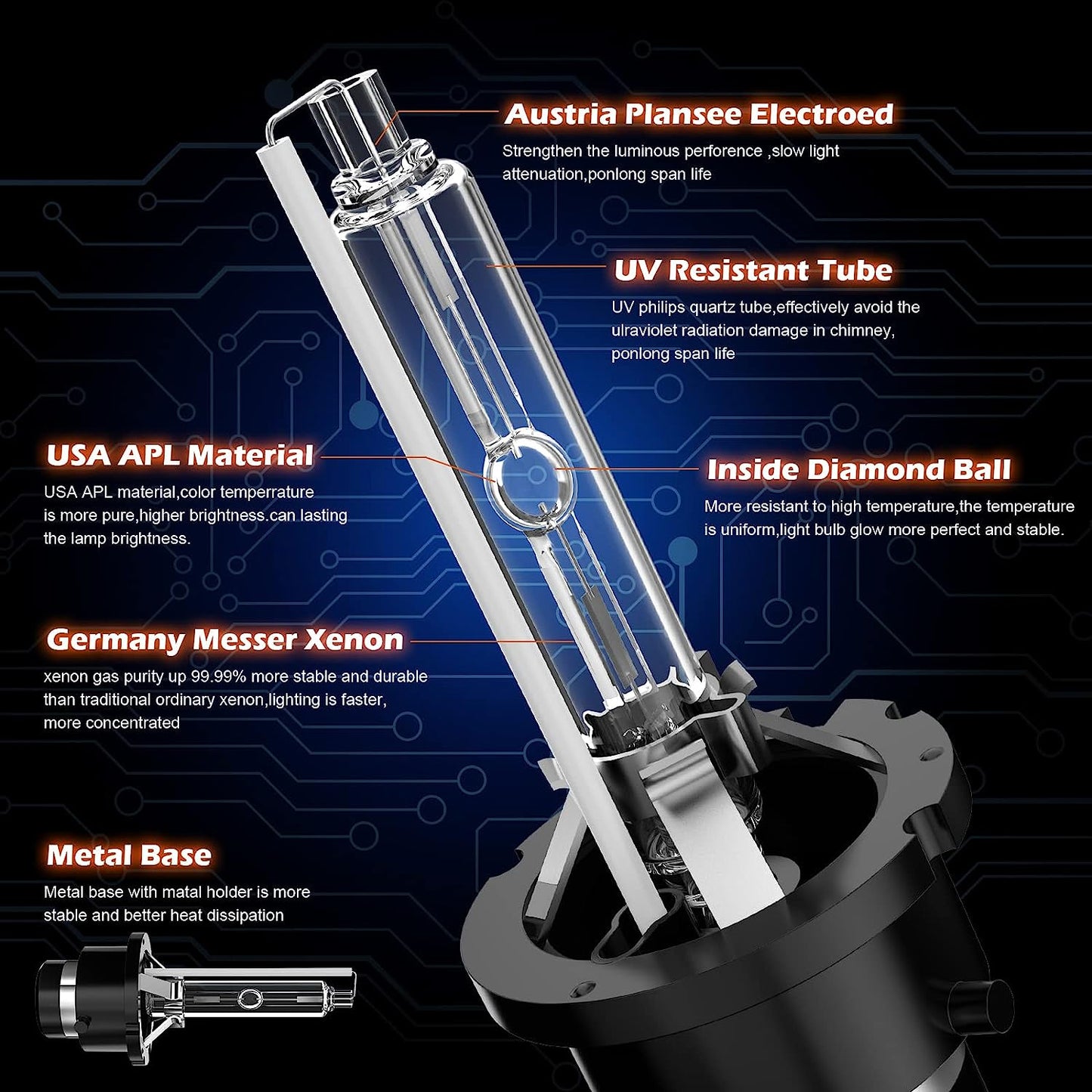 Austria Plansee Electroed

Strengthen the luminous perforence ,slow light attenuation,ponlong span life

UV Resistant Tube

UV philips quartz tube,effectively avoid the ulraviolet radiation damage in chimney, ponlong span life

USA APL Material

USA APL material,color temperrature is more pure,higher brightness.can lasting the lamp brightness.

Inside Diamond Ball

More resistant to high temperature,the temperature is uniform,light bulb glow more perfect and stable.

Germany Messer Xenon

xenon gas purity up 99.99% more stable and durable than traditional ordinary xenon,lighting is faster, more concentrated

Metal Base

Metal base with matal holder is more stable and better heat dissipation