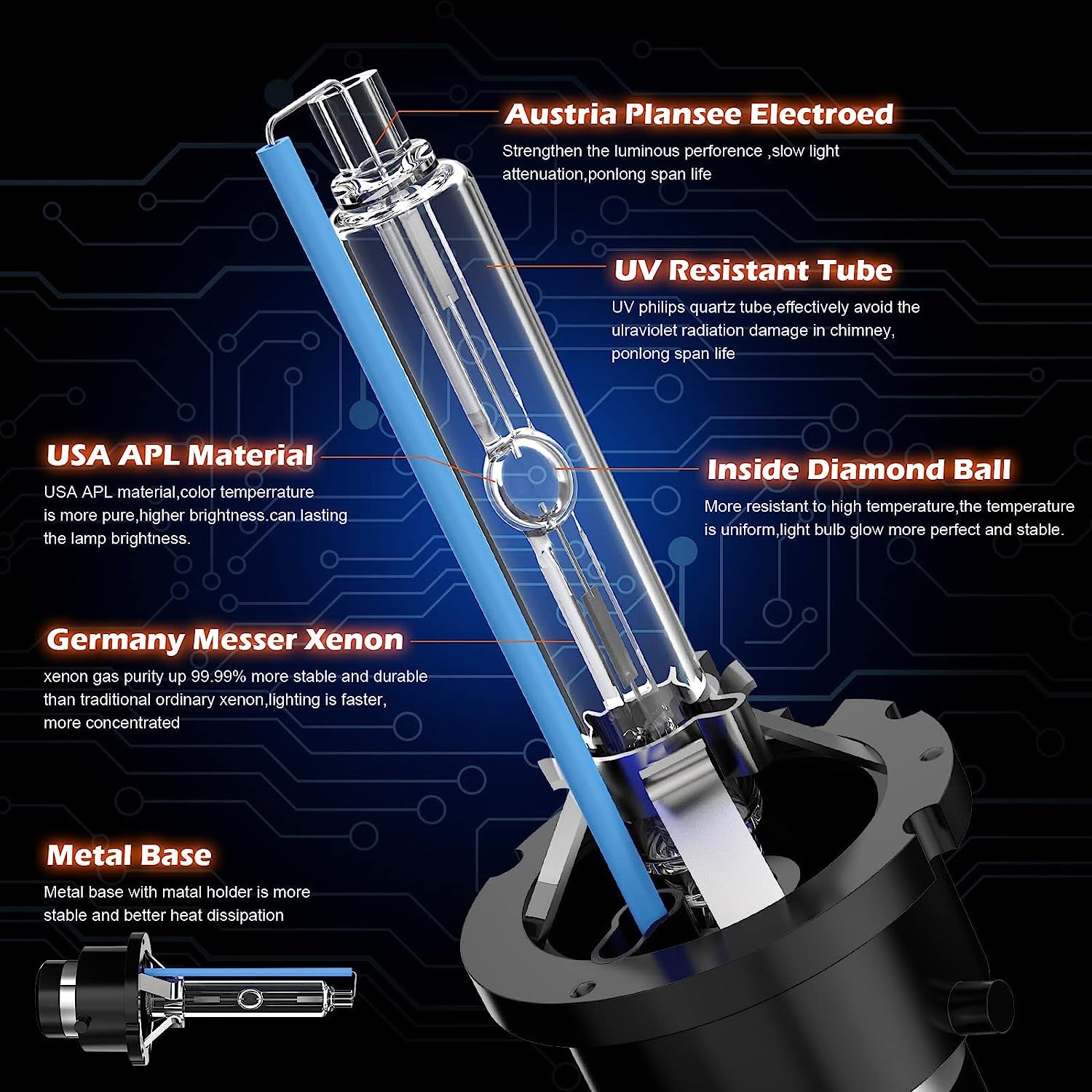 Austria Plansee Electroed
Strengthen the luminous perforence ,slow light attenuation,ponlong span life

UV Resistant Tube
UV philips quartz tube,effectively avoid the ulraviolet radiation damage in chimney, ponlong span life

USA APL Material
USA APL material,color temperrature is more pure,higher brightness.can lasting the lamp brightness.

Inside Diamond Ball
More resistant to high temperature,the temperature is uniform,light bulb glow more perfect and stable.

Germany Messer Xenon
xenon gas purity up 99.99% more stable and durable than traditional ordinary xenon,lighting is faster, more concentrated

Metal Base
Metal base with matal holder is more stable and better heat dissipation