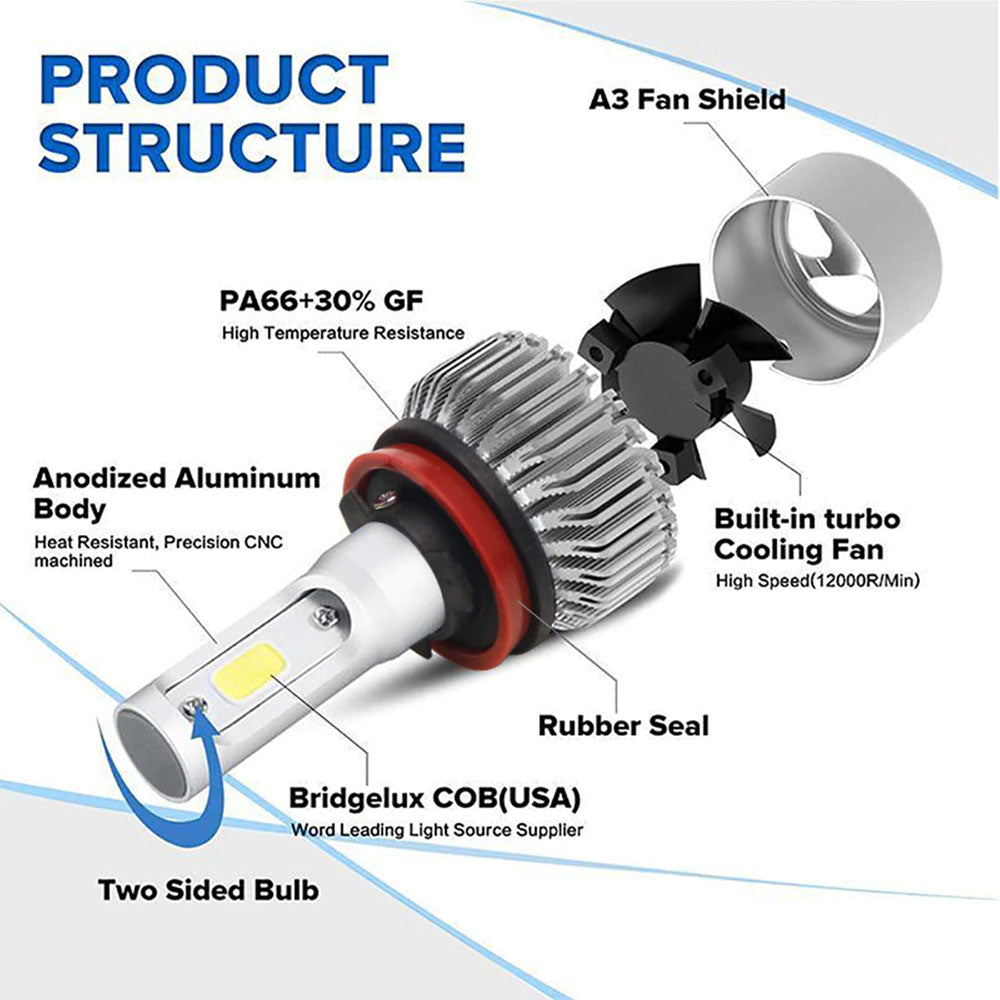 PRODUCT STRUCTURE

A3 Fan Shield

PA66+30% GF
High Temperature Resistance

Anodized Aluminum Body
Heat Resistant, Precision CNC machined

Built-in turbo Cooling Fan
High Speed(12000R/Min)

Rubber Seal

Bridgelux COB(USA)
Word Leading Light Source Supplier

Two Sided Bulb